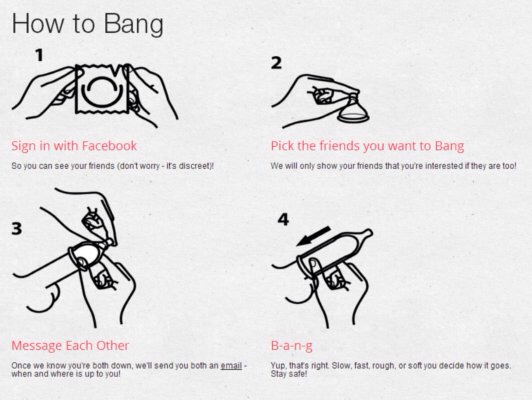 How to Bang

1

Sign in with Facebook

So you can see your friends (don't worry - it's discreet)!

2

Pick the friends you want to Bang

We will only show your friends that you're interested if they are too!

3

Message Each Other

Once we know you're both down, we'll send you both an email - when and where is up to you!

4

B-a-n-g

Yup, that's right. Slow, fast, rough, or soft you decide how it goes. Stay safe!